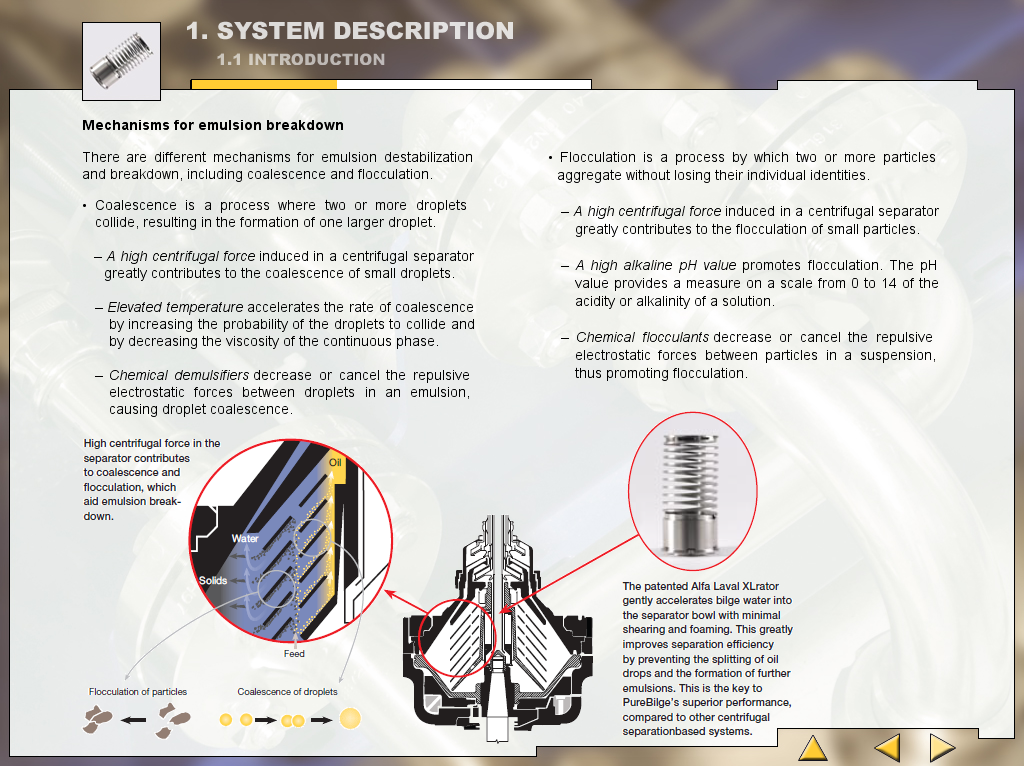 1. SYSTEM DESCRIPTION
1.1 INTRODUCTION

Mechanisms for emulsion breakdown

There are different mechanisms for emulsion destabilization and breakdown, including coalescence and flocculation.

• Coalescence is a process where two or more droplets collide, resulting in the formation of one larger droplet.

– A high centrifugal force induced in a centrifugal separator greatly contributes to the coalescence of small droplets.

– Elevated temperature accelerates the rate of coalescence by increasing the probability of the droplets to collide and by decreasing the viscosity of the continuous phase.

– Chemical demulsifiers decrease or cancel the repulsive electrostatic forces between droplets in an emulsion, causing droplet coalescence.

• Flocculation is a process by which two or more particles aggregate without losing their individual identities.

– A high centrifugal force induced in a centrifugal separator greatly contributes to the flocculation of small particles.

– A high alkaline pH value promotes flocculation. The pH value provides a measure on a scale from 0 to 14 of the acidity or alkalinity of a solution.

– Chemical flocculants decrease or cancel the repulsive electrostatic forces between particles in a suspension, thus promoting flocculation.

High centrifugal force in the separator contributes to coalescence and flocculation, which aid emulsion breakdown.

Oil
Water
Solids
Feed

Flocculation of particles
Coalescence of droplets

The patented Alfa Laval XLrator gently accelerates bilge water into the separator bowl with minimal shearing and foaming. This greatly improves separation efficiency by preventing the splitting of oil drops and the formation of further emulsions. This is the key to PureBilge's superior performance, compared to other centrifugal separationbased systems.